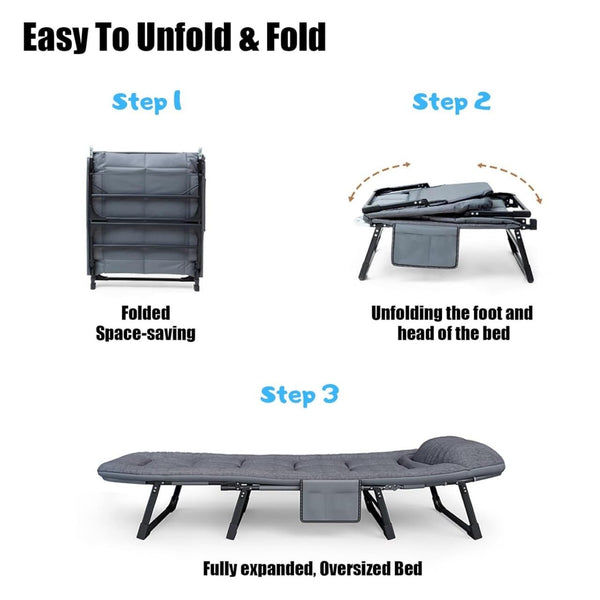 Easy To Unfold & Fold

Step 1

Folded
Space-saving

Step 2

Unfolding the foot and head of the bed

Step 3

Fully expanded, Oversized Bed