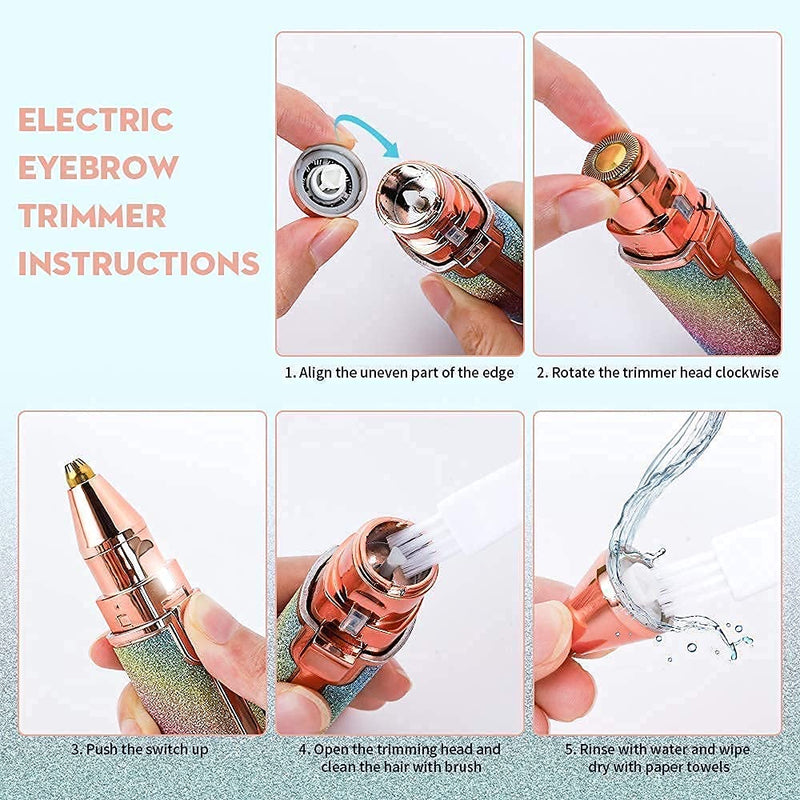 ELECTRIC EYEBROW TRIMMER INSTRUCTIONS

1. Align the uneven part of the edge

2. Rotate the trimmer head clockwise

3. Push the switch up

4. Open the trimming head and clean the hair with brush

5. Rinse with water and wipe dry with paper towels